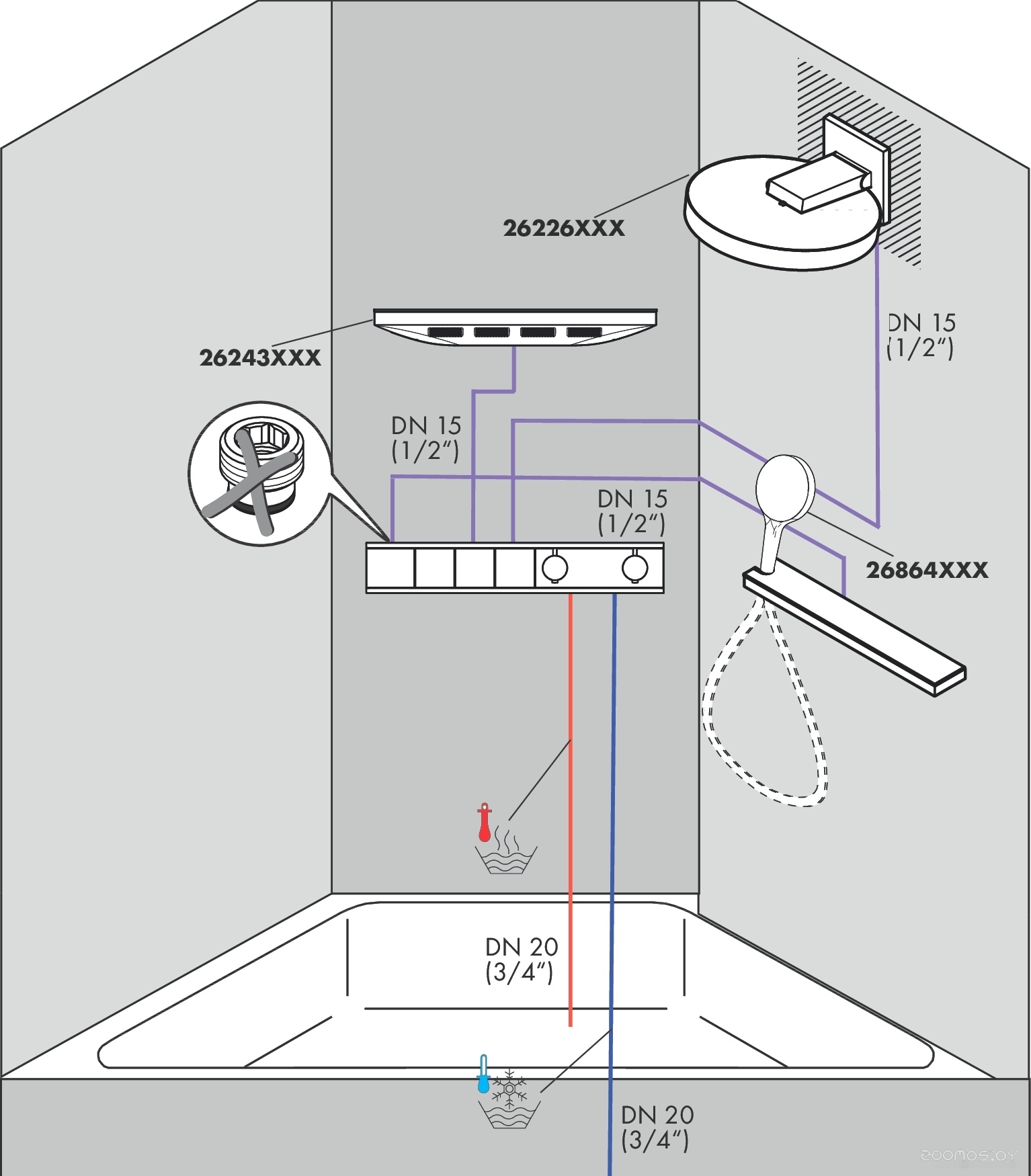 26226XXX

DN 15
(1/2")

26243XXX

DN 15
(1/2")

DN 15
(1/2")

26864XXX

DN 20
(3/4")

DN 20
(3/4")

zoomos.by