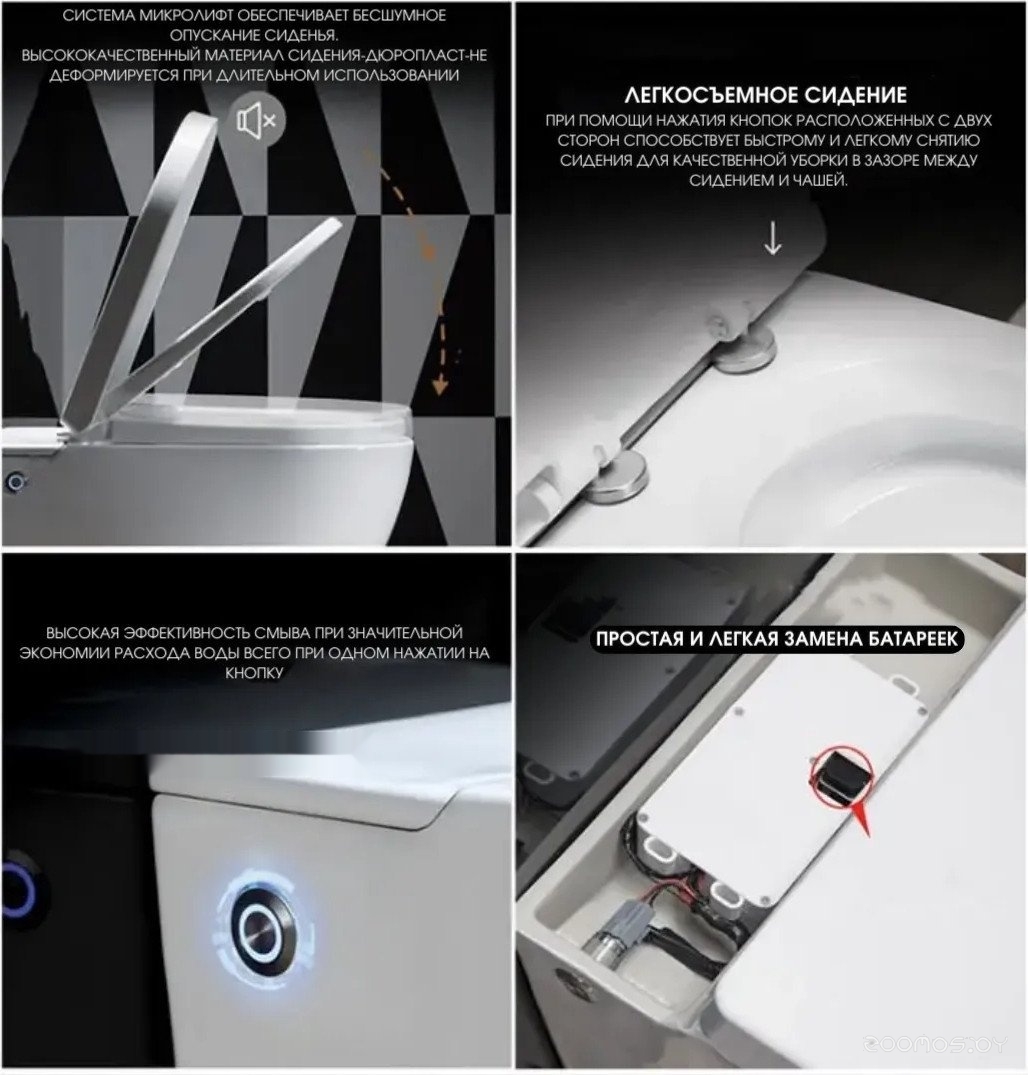 СИСТЕМА МИКРОЛИФТ ОБЕСПЕЧИВАЕТ БЕСШУМНОЕ ОПУСКАНИЕ СИДЕНЬЯ.
ВЫСОКОКАЧЕСТВЕННЫЙ МАТЕРИАЛ СИДЕНИЯ-ДЮРОПЛАСТ-НЕ ДЕФОРМИРУЕТСЯ ПРИ ДЛИТЕЛЬНОМ ИСПОЛЬЗОВАНИИ

ЛЕГКОСЪЕМНОЕ СИДЕНИЕ
ПРИ ПОМОЩИ НАЖАТИЯ КНОПОК РАСПОЛОЖЕННЫХ С ДВУХ СТОРОН СПОСОБСТВУЕТ БЫСТРОМУ И ЛЕГКОМУ СНЯТИЮ СИДЕНИЯ ДЛЯ КАЧЕСТВЕННОЙ УБОРКИ В ЗАЗОРЕ МЕЖДУ СИДЕНИЕМ И ЧАШЕЙ.

ВЫСОКАЯ ЭФФЕКТИВНОСТЬ СМЫВА ПРИ ЗНАЧИТЕЛЬНОЙ ЭКОНОМИИ РАСХОДА ВОДЫ ВСЕГО ПРИ ОДНОМ НАЖАТИИ НА КНОПКУ

ПРОСТАЯ И ЛЕГКАЯ ЗАМЕНА БАТАРЕЕК

zoomos.by